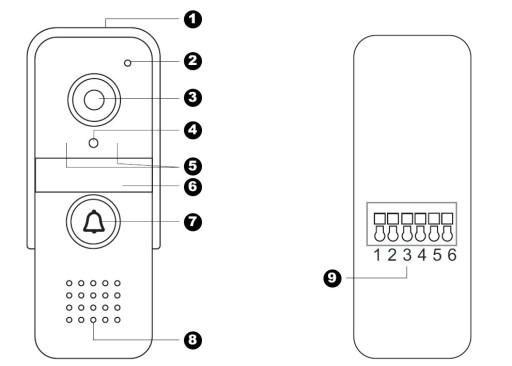 1
2
3
4
5
6
7
8

1 2 3 4 5 6
9