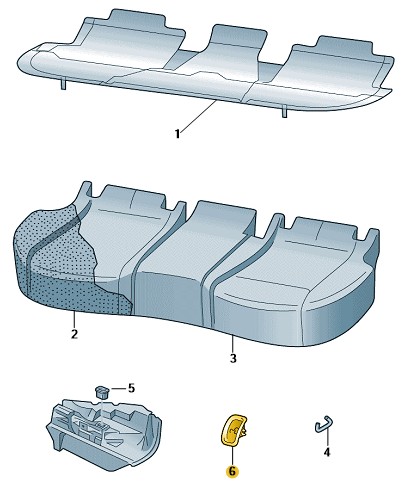 1

2

3

5

6

4