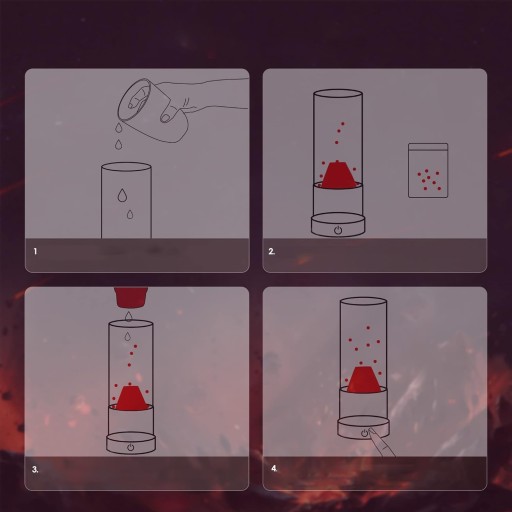 1

2.

3.

4.