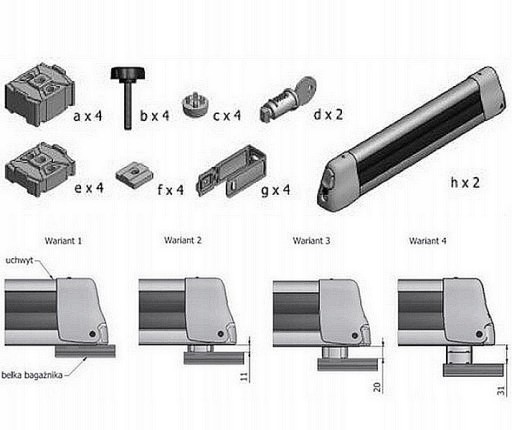 a x 4
b x 4
c x 4
d x 2
e x 4
f x 4
g x 4
h x 2

Wariant 1
Wariant 2
Wariant 3
Wariant 4

uchwyt
belka bagażnika
11
20
31