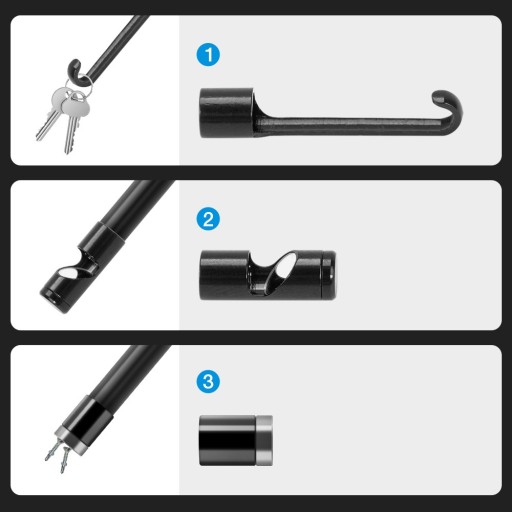 1

2

3