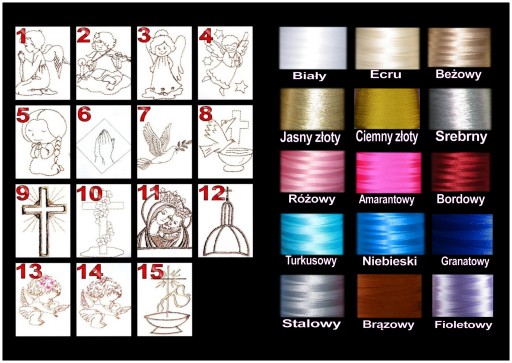 1 2 3 4
5 6 7 8
9 10 11 12
13 14 15

Biały Ecru Beżowy
Jasny złoty Ciemny złoty Srebrny
Różowy Amarantowy Bordowy
Turkusowy Niebieski Granatowy
Stalowy Brązowy Fioletowy