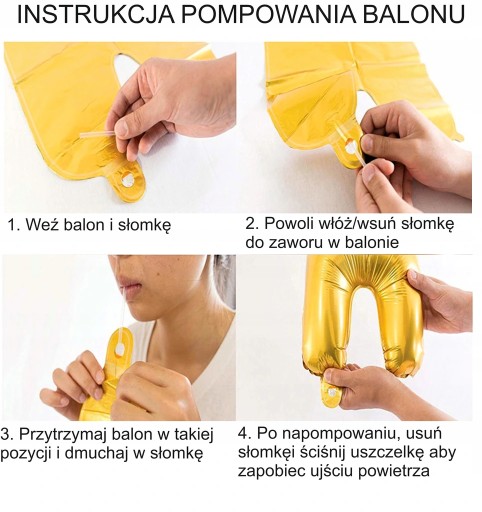 INSTRUKCJA POMPOWANIA BALONU

1. Weź balon i słomkę

2. Powoli włóż/wsuń słomkę do zaworu w balonie

3. Przytrzymaj balon w takiej pozycji i dmuchaj w słomkę

4. Po napompowaniu, usuń słomkęi ściśnij uszczelkę aby zapobiec ujściu powietrza