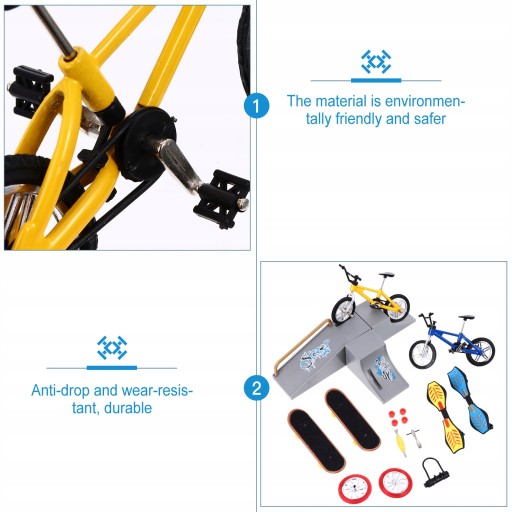 1

The material is environmentally friendly and safer

Anti-drop and wear-resistant, durable

2