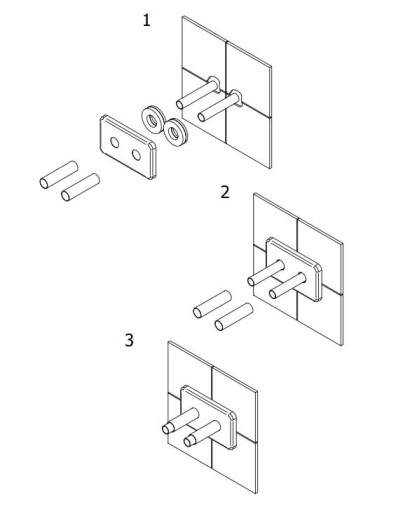 1

2

3