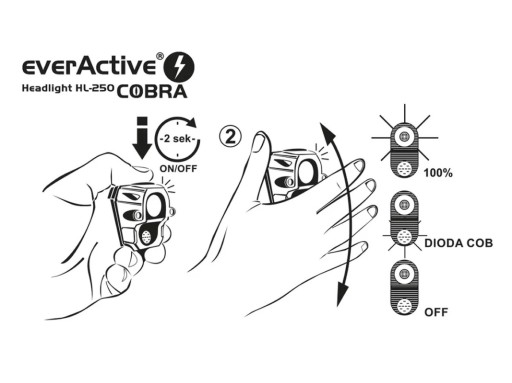 everActive®
Headlight HL-250 COBRA

-2 sek-
ON/OFF

2

100%

DIODA COB

OFF