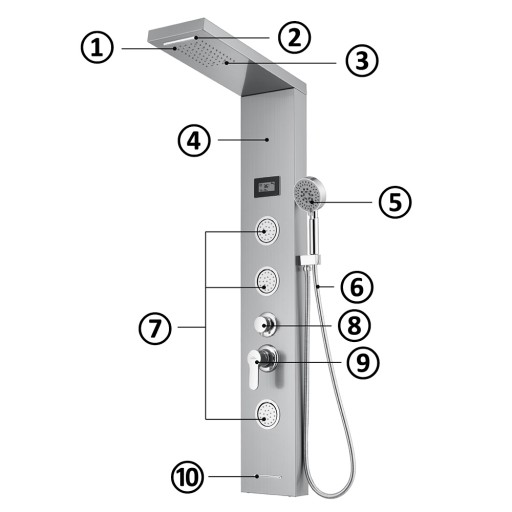 1
2
3
4
5
6
7
8
9
10