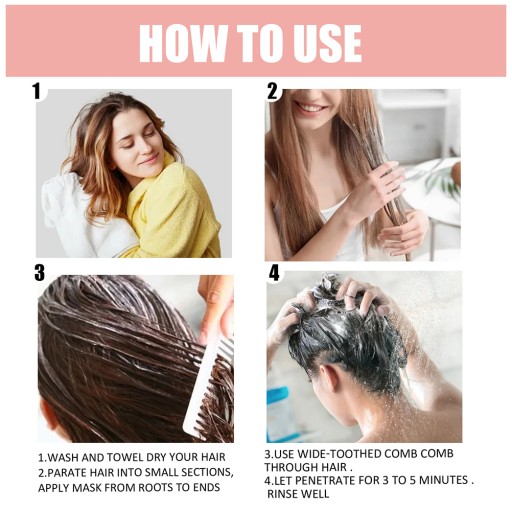 HOW TO USE

1

2

3

4

1.WASH AND TOWEL DRY YOUR HAIR
2.PARATE HAIR INTO SMALL SECTIONS, APPLY MASK FROM ROOTS TO ENDS

3.USE WIDE-TOOTHED COMB COMB THROUGH HAIR .
4.LET PENETRATE FOR 3 TO 5 MINUTES . RINSE WELL