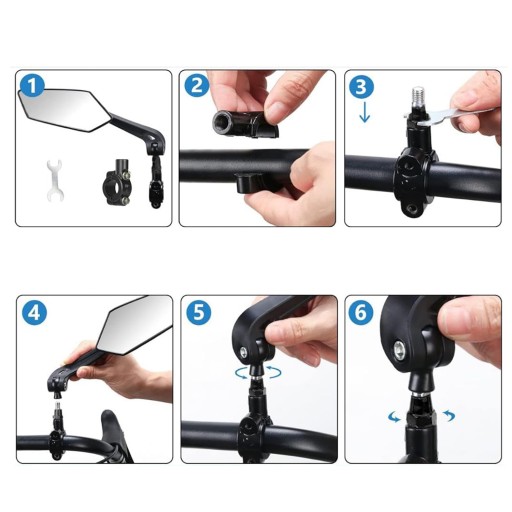 1

2

3

4

5

6