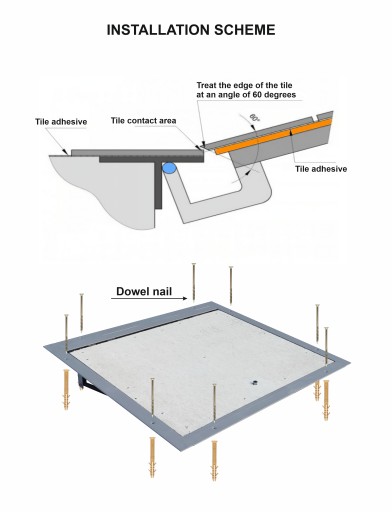 INSTALLATION SCHEME

Treat the edge of the tile at an angle of 60 degrees

Tile adhesive

Tile contact area

60°

Tile adhesive

Dowel nail