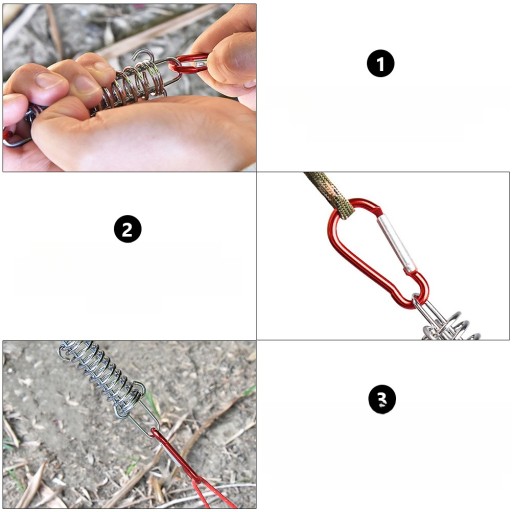 1

2

3