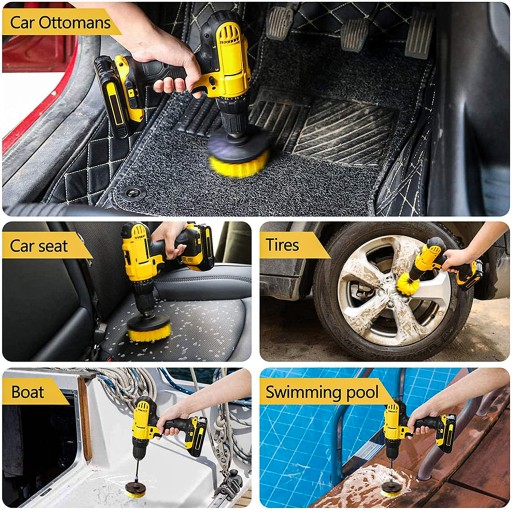 Car Ottomans

Car seat

Tires

Boat

Swimming pool