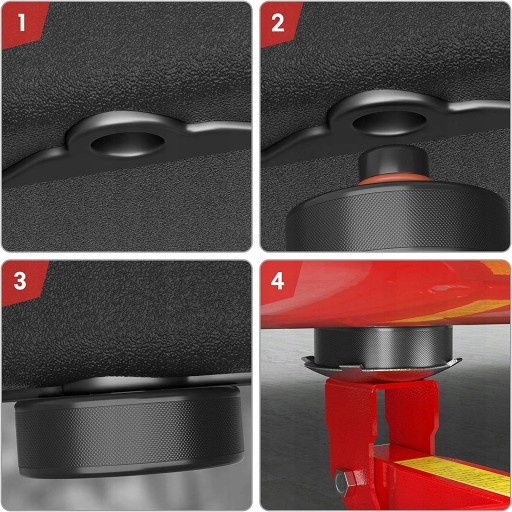 1

2

3

4