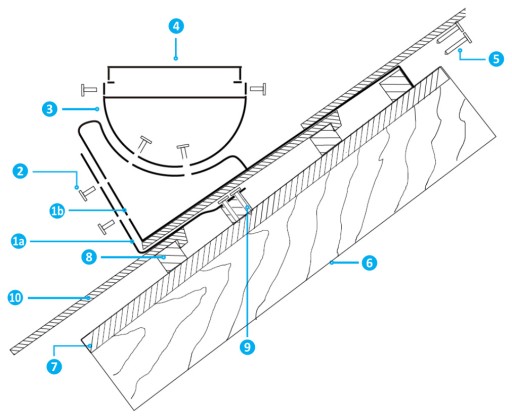 4
5
3
2
1b
1a
8
6
10
9
7