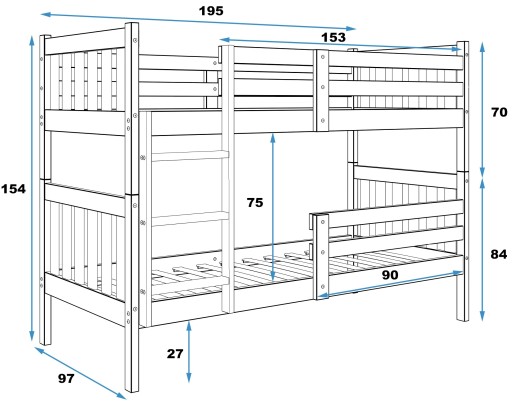 195

153

70

154

75

84

90

27

97