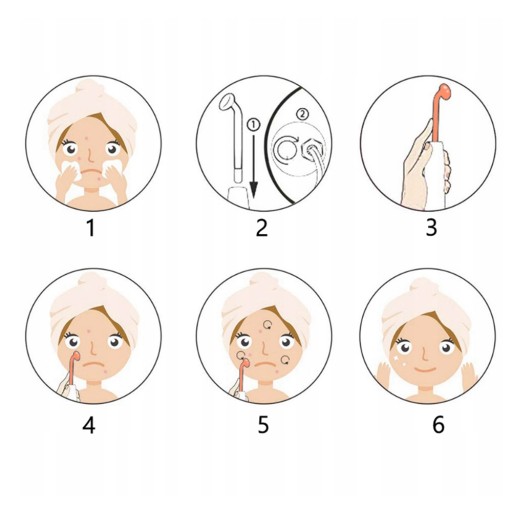 ①
②
1
2
3
4
5
6