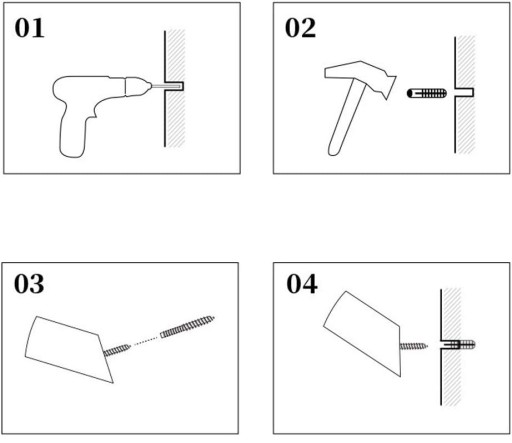 01

02

03

04