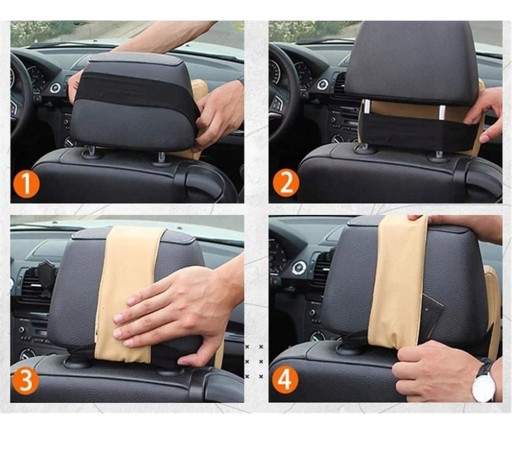 1

2

3

4