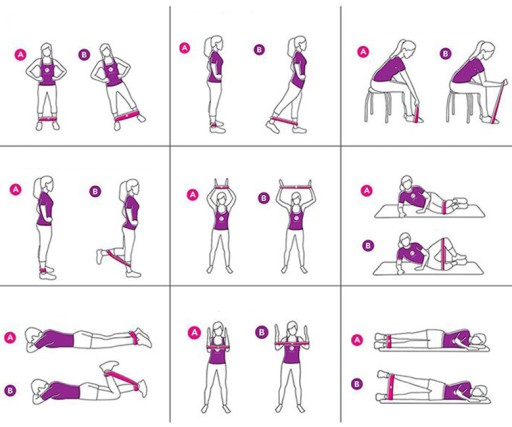 A B

A B

A B

A B

A B

A

B

A

B

A B

A

B