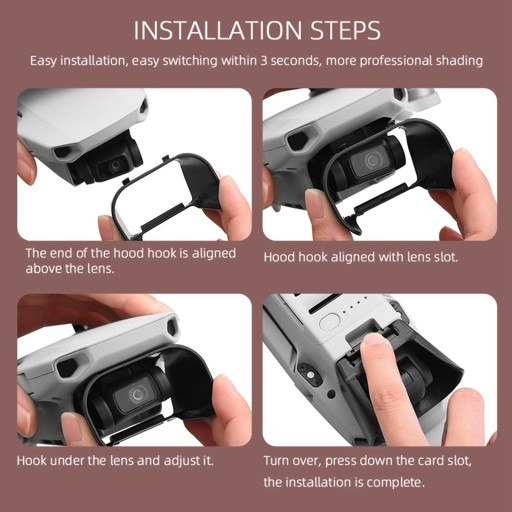 INSTALLATION STEPS

Easy installation, easy switching within 3 seconds, more professional shading

The end of the hood hook is aligned above the lens.

Hood hook aligned with lens slot.

Hook under the lens and adjust it.

Turn over, press down the card slot, the installation is complete.