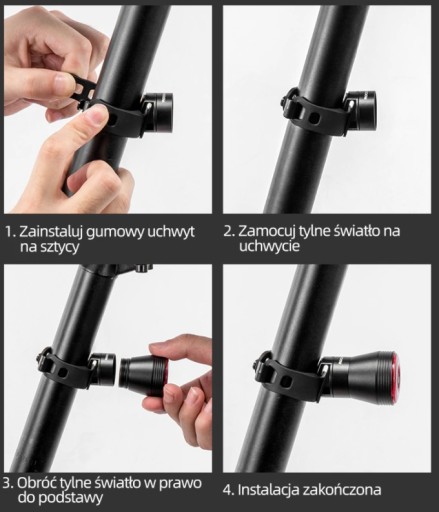 1. Zainstaluj gumowy uchwyt na sztycy

2. Zamocuj tylne światło na uchwycie

3. Obróć tylne światło w prawo do podstawy

4. Instalacja zakończona