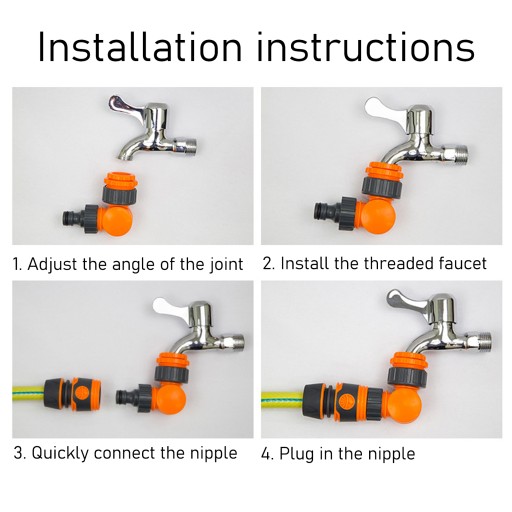 Installation instructions

1. Adjust the angle of the joint

2. Install the threaded faucet

3. Quickly connect the nipple

4. Plug in the nipple