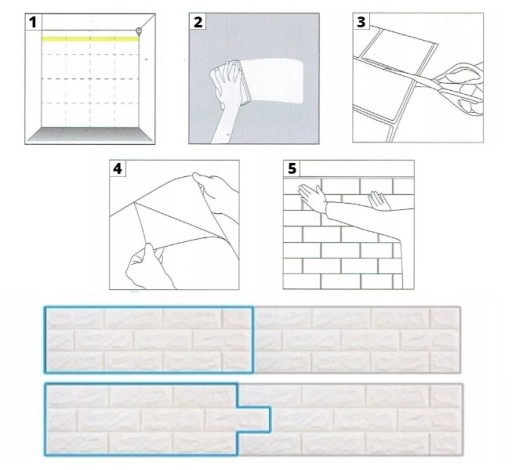 1

2

3

4

5