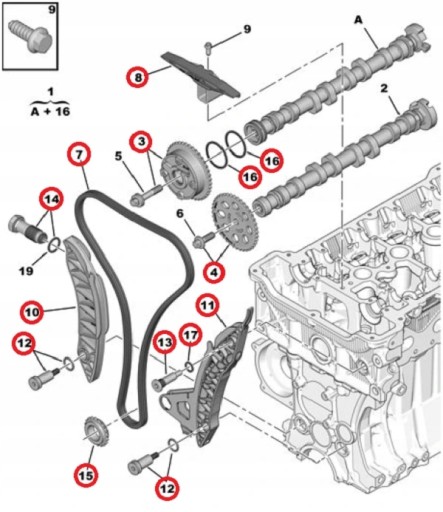 9

9

A

8

1
A + 16

2

3

7

5

16

16

14

6

19

4

10

11

12

13

17

15

12