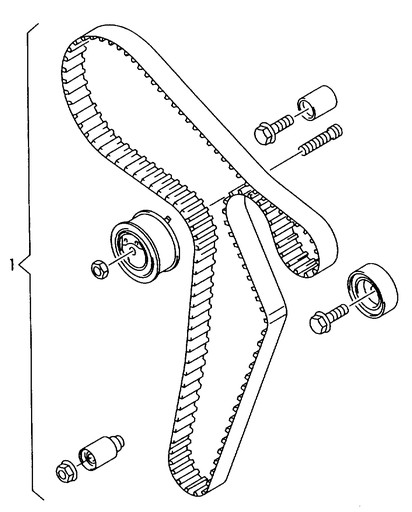 1