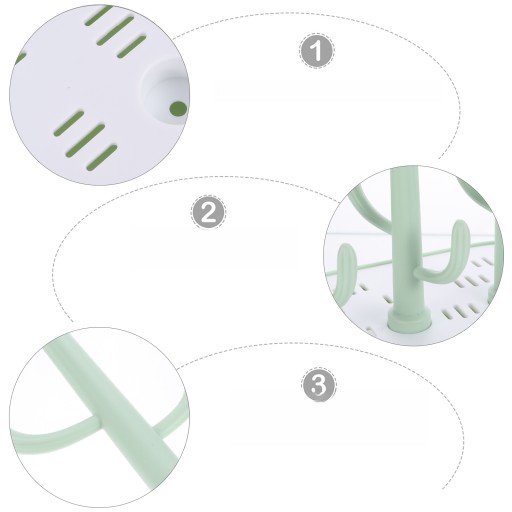 1

2

3