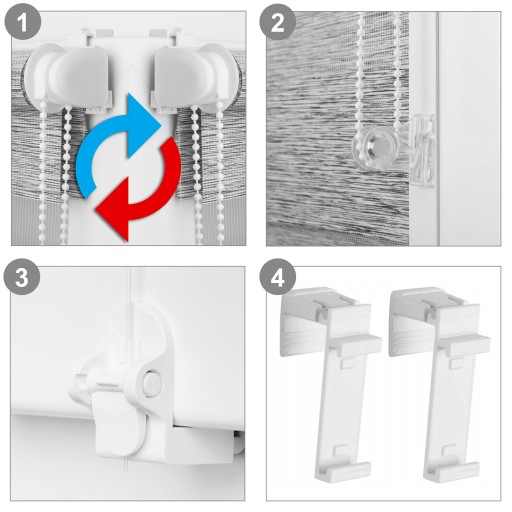 1

2

3

4