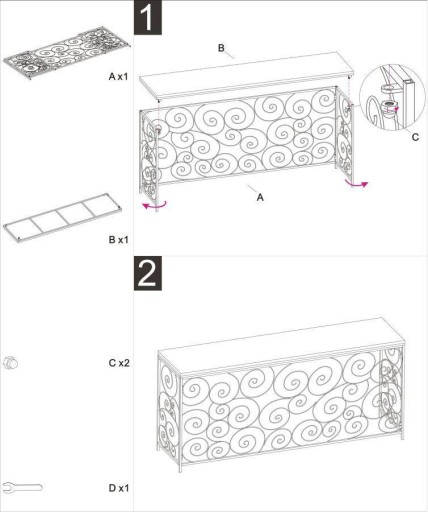 A x1

B x1

C x2

D x1

1

B

C

A

2