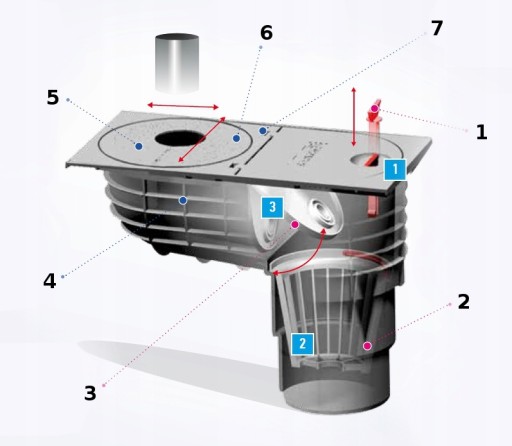 6
7
5
1
1
3
4
2
2
3