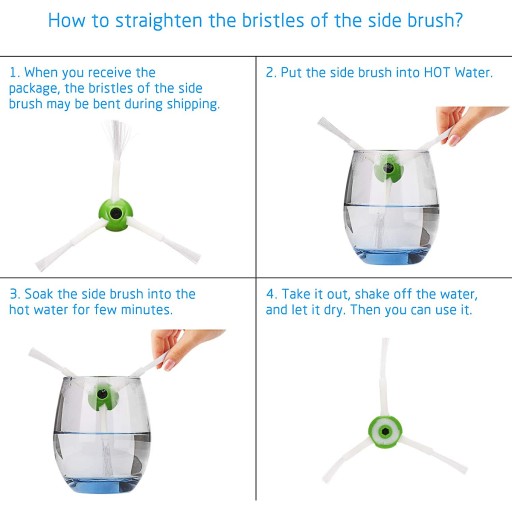 How to straighten the bristles of the side brush?

1. When you receive the package, the bristles of the side brush may be bent during shipping.

2. Put the side brush into HOT Water.

3. Soak the side brush into the hot water for few minutes.

4. Take it out, shake off the water, and let it dry. Then you can use it.