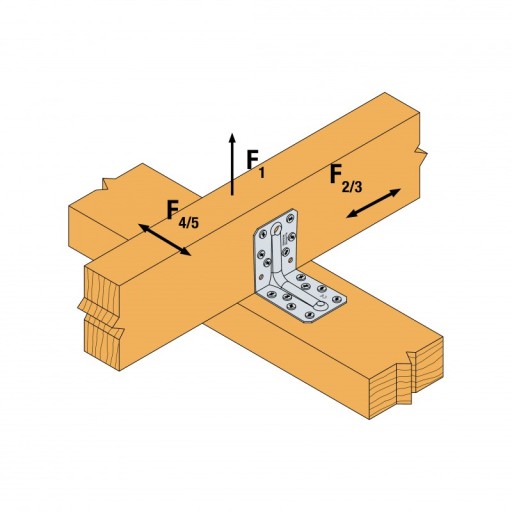 $F_1$
$F_{2/3}$
$F_{4/5}$