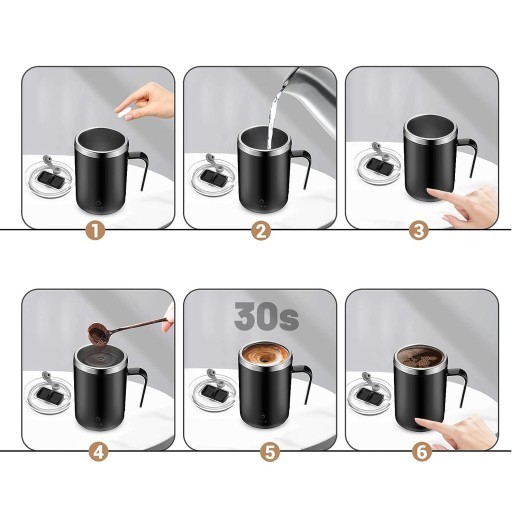 1

2

3

4

30s

5

6