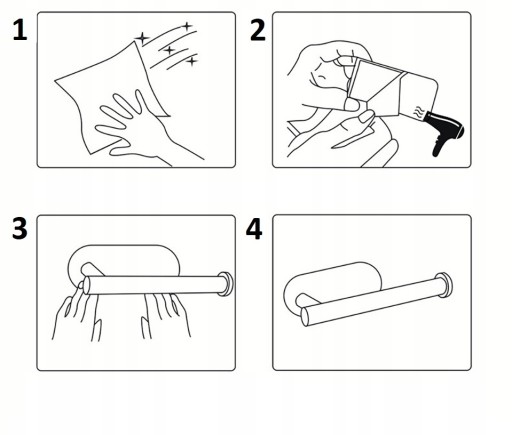 1

2

3

4