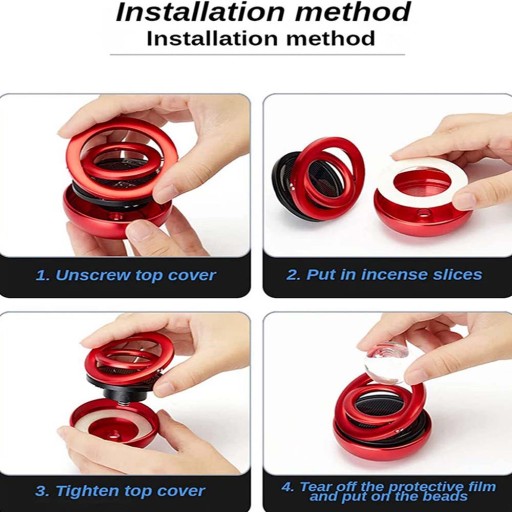 Installation method
Installation method

1. Unscrew top cover

2. Put in incense slices

3. Tighten top cover

4. Tear off the protective film and put on the beads