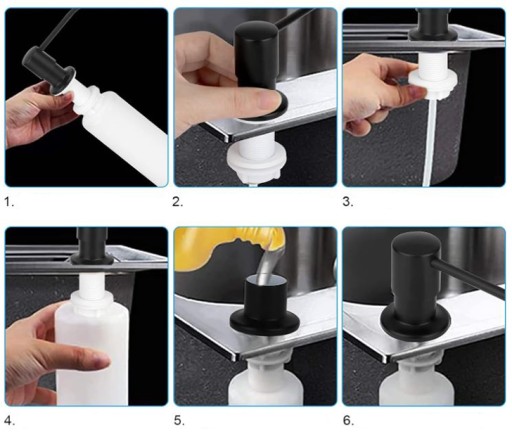 1.

2.

3.

4.

5.

6.