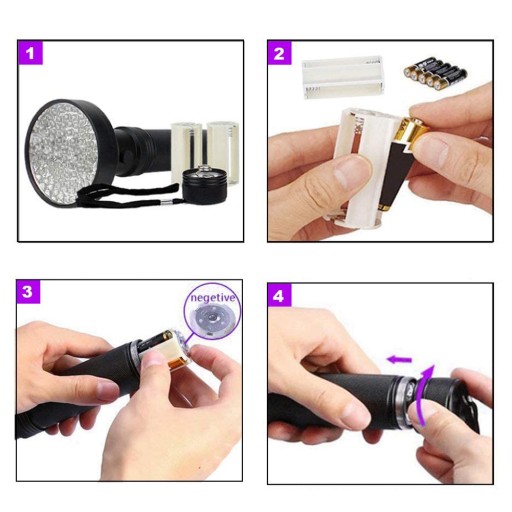 1

2

3

negetive

4