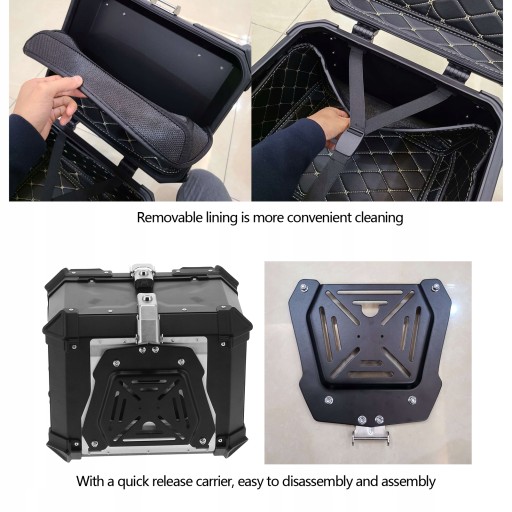 Removable lining is more convenient cleaning

With a quick release carrier, easy to disassembly and assembly