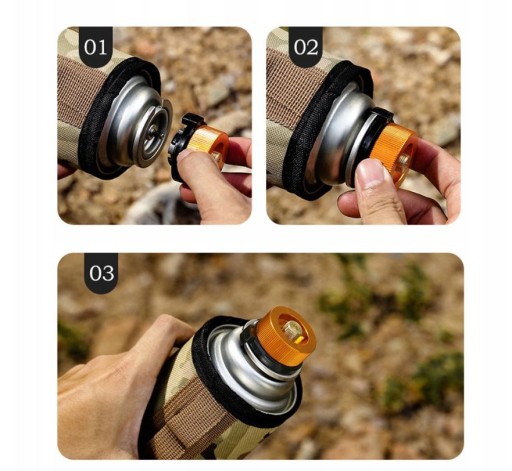 01

02

03