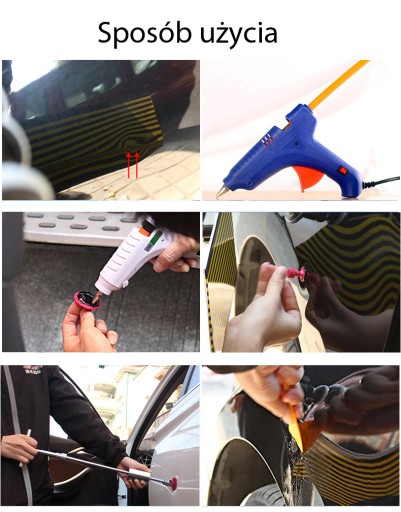 Sposób użycia