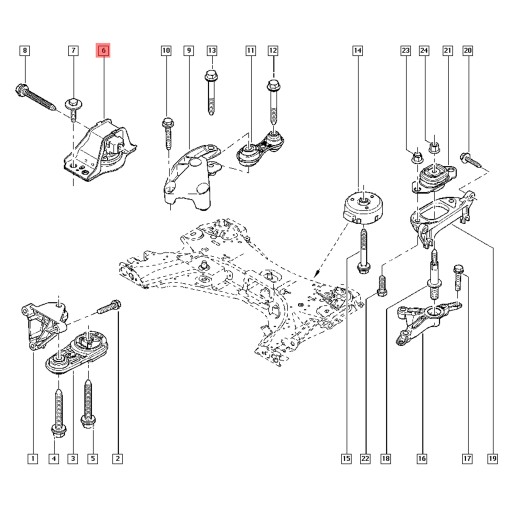 8
7
6
10
9
13
11
12
14
23
24
21
20
1
4
3
5
2
15
22
18
16
17
19