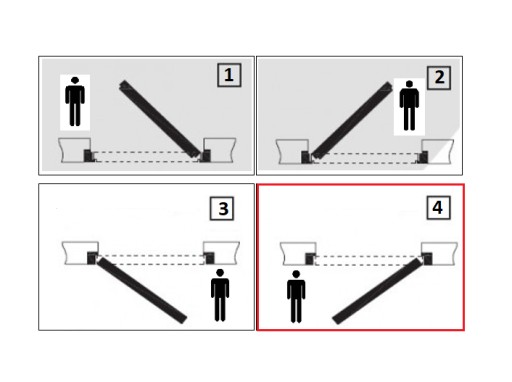 1

2

3

4