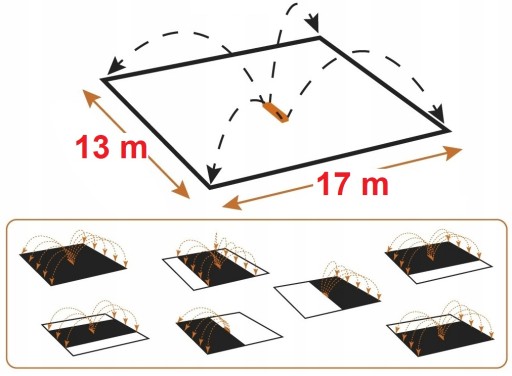 13 m

17 m