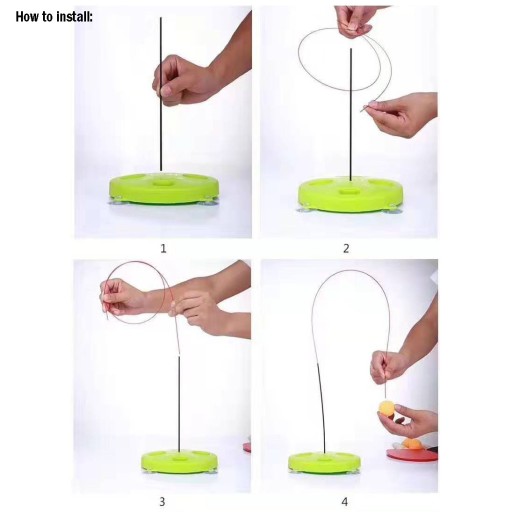 How to install:

1

2

3

4