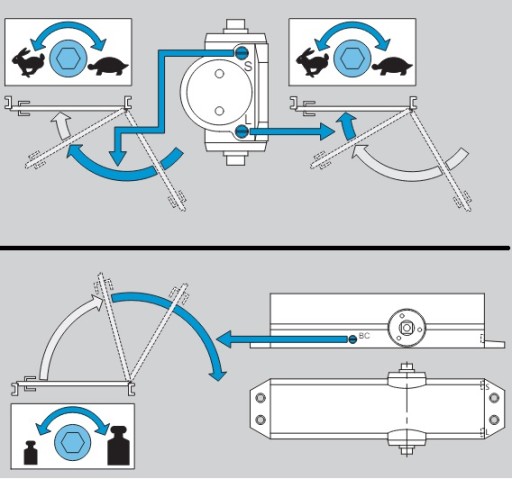 S
L
BC
S
L