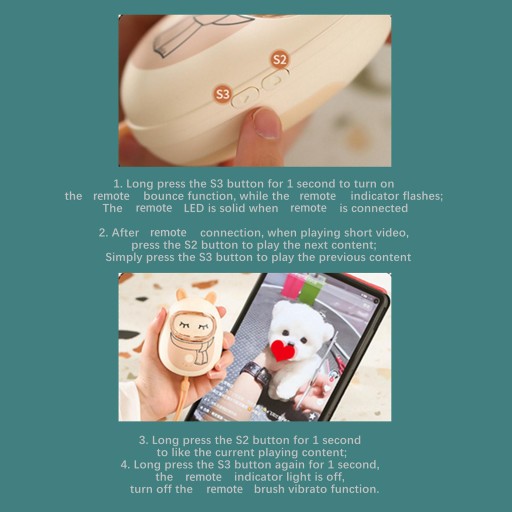 S2

S3

1. Long press the S3 button for 1 second to turn on the remote bounce function, while the remote indicator flashes; The remote LED is solid when remote is connected

2. After remote connection, when playing short video, press the S2 button to play the next content; Simply press the S3 button to play the previous content

3. Long press the S2 button for 1 second to like the current playing content;
4. Long press the S3 button again for 1 second, the remote indicator light is off, turn off the remote brush vibrato function.