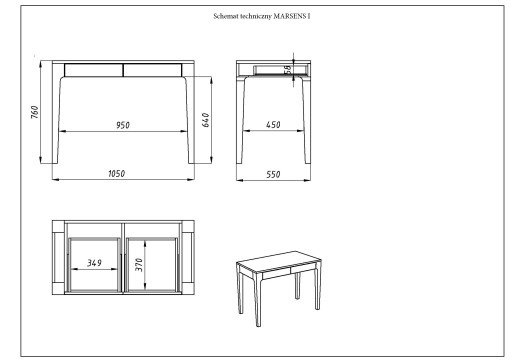 Schemat techniczny MARSENS I

760
950
640
1050
58
450
550
349
370